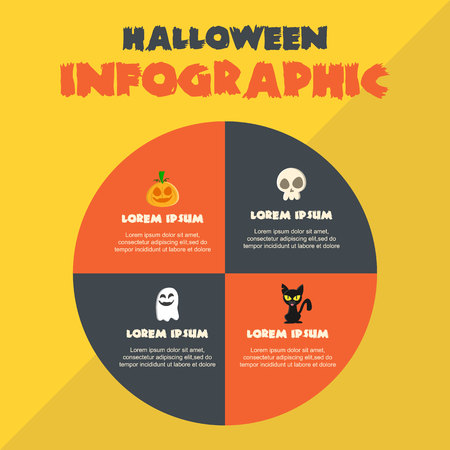 HALLOWEEN
INFOGRAPHIC

LOREM IPSUM
Lorem ipsum dolor sit amet, consectetur adipiscing elit,sed do tempor incididunt ut labore et dolore

LOREM IPSUM
Lorem ipsum dolor sit amet, consectetur adipiscing elit,sed do tempor incididunt ut labore et dolore

LOREM IPSUM
Lorem ipsum dolor sit amet, consectetur adipiscing elit,sed do tempor incididunt ut labore et dolore

LOREM IPSUM
Lorem ipsum dolor sit amet, consectetur adipiscing elit,sed do tempor incididunt ut labore et dolore