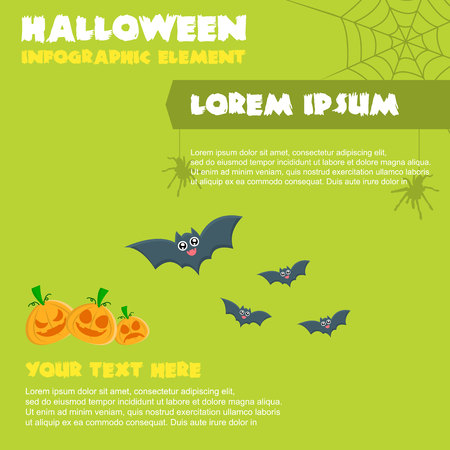 HALLOWEEN
INFOGRAPHIC ELEMENT

LOREM IPSUM

Lorem ipsum dolor sit amet, consectetur adipiscing elit, sed do eiusmod tempor incididunt ut labore et dolore magna aliqua. Ut enim ad minim veniam, quis nostrud exercitation ullamco laboris ut aliquip ex ea commodo consequat. Duis aute irure dolor in

YOUR TEXT HERE

Lorem ipsum dolor sit amet, consectetur adipiscing elit, sed do eiusmod tempor incididunt ut labore et dolore magna aliqua. Ut enim ad minim veniam, quis nostrud exercitation ullamco laboris ut aliquip ex ea commodo consequat. Duis aute irure dolor in