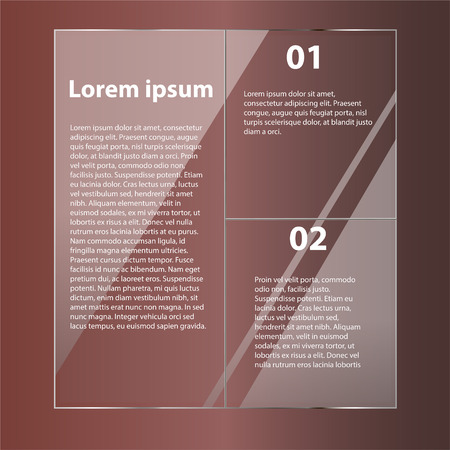 Lorem ipsum

Lorem ipsum dolor sit amet, consectetur adipiscing elit. Praesent congue, augue quis feugiat porta, nisl turpis scelerisque dolor, at blandit justo diam a orci. Proin vel velit porta, commodo odio non, facilisis justo. Suspendisse potenti. Etiam eu lacinia dolor. Cras lectus urna, luctus vel vestibulum sed, hendrerit sit amet nibh. Aliquam elementum, velit in euismod sodales, ex mi viverra tortor, ut lobortis ex risus a elit. Donec vel nulla rutrum eros lacinia lobortis at eu purus. Nam commodo accumsan ligula, id fringilla magna elementum ultricies. Praesent cursus dictum tempor. Fusce facilisis id nunc ac bibendum. Nam eget pretium dui, ac laoreet eros. Suspendisse potenti. Nullam pharetra, mi quis luctus dictum, enim diam vestibulum nibh, sit amet mattis erat nunc non magna. In sed nunc magna. Integer vehicula orci sed lacus tempus, eu euismod sapien gravida.

01

Lorem ipsum dolor sit amet, consectetur adipiscing elit. Praesent congue, augue quis feugiat porta, nisl turpis scelerisque dolor, at blandit justo diam a orci.

02

Proin vel velit porta, commodo odio non, facilisis justo. Suspendisse potenti. Etiam eu lacinia dolor. Cras lectus urna, luctus vel vestibulum sed, hendrerit sit amet nibh. Aliquam elementum, velit in euismod sodales, ex mi viverra tortor, ut lobortis ex risus a elit. Donec vel nulla rutrum eros lacinia lobortis