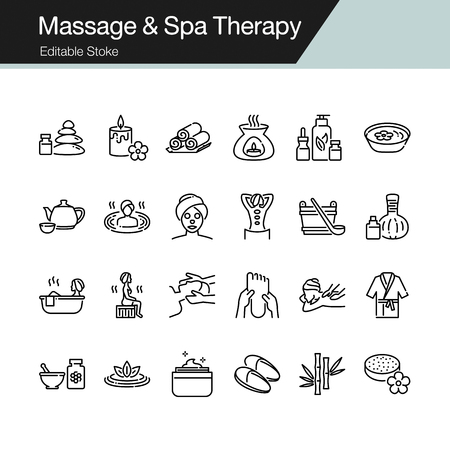 Massage & Spa Therapy
Editable Stoke