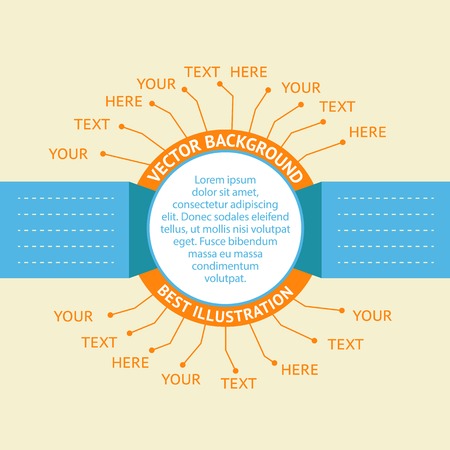 YOUR

TEXT

HERE

YOUR

TEXT HERE

YOUR

TEXT

HERE

VECTOR BACKGROUND

Lorem ipsum dolor sit amet, consectetur adipiscing elit. Donec sodales eleifend tellus, ut mollis nisi volutpat eget. Fusce bibendum massa eu massa condimentum volutpat.

BEST ILLUSTRATION

YOUR

TEXT

HERE

YOUR

TEXT

HERE

TEXT

YOUR