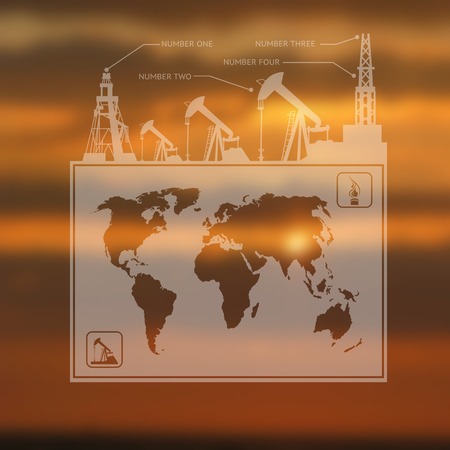 NUMBER ONE

NUMBER THREE

NUMBER FOUR

NUMBER TWO