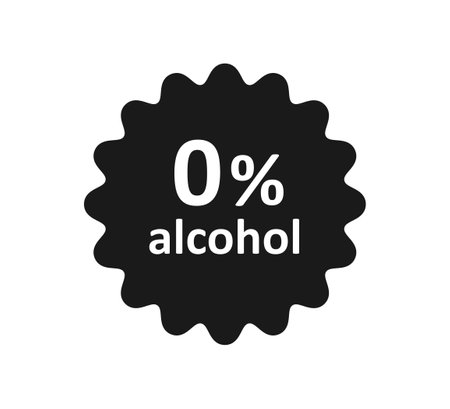 0%
alcohol