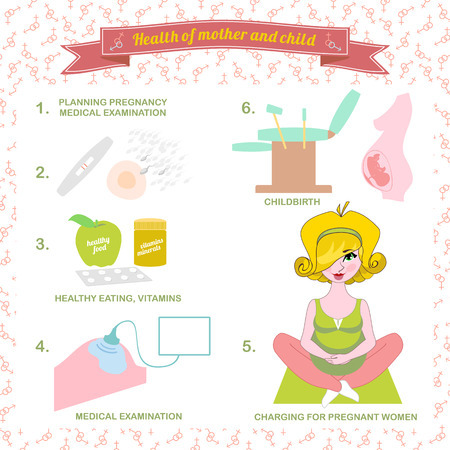 Health of mother and child

1. PLANNING PREGNANCY MEDICAL EXAMINATION

2.

3. healthy food

vitamins minerals

HEALTHY EATING, VITAMINS

4.

MEDICAL EXAMINATION

6.

CHILDBIRTH

5.

CHARGING FOR PREGNANT WOMEN