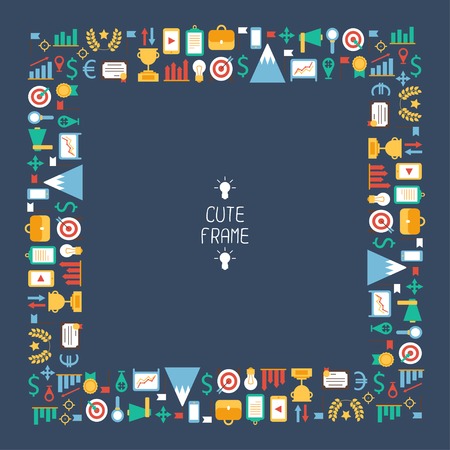 CUTE
FRAME