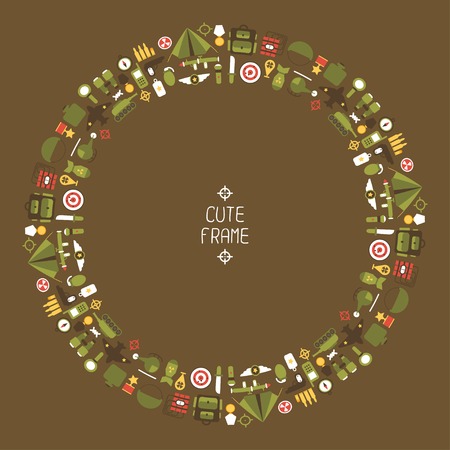 CUTE
FRAME