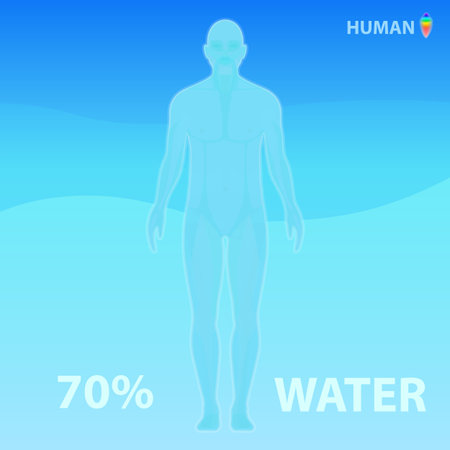 HUMAN

70% WATER