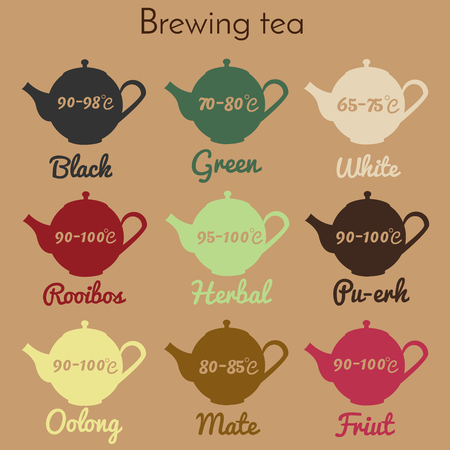 Brewing tea

90-98°C
Black

70-80°C
Green

65-75°C
White

90-100°C
Rooibos

95-100°C
Herbal

90-100°C
Pu-erh

90-100°C
Oolong

80-85°C
Mate

90-100°C
Friut