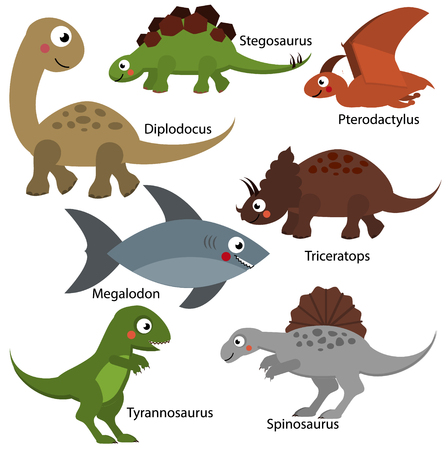 Stegosaurus

Pterodactylus

Diplodocus

Triceratops

Megalodon

Tyrannosaurus

Spinosaurus