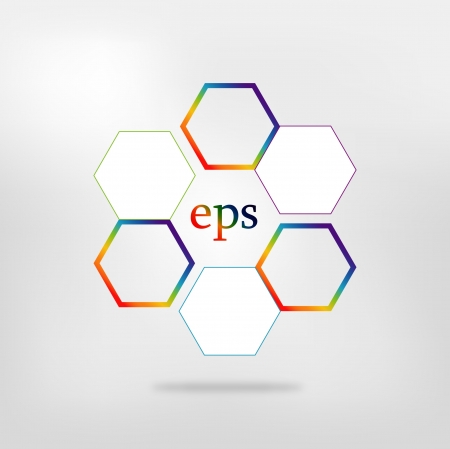 eps