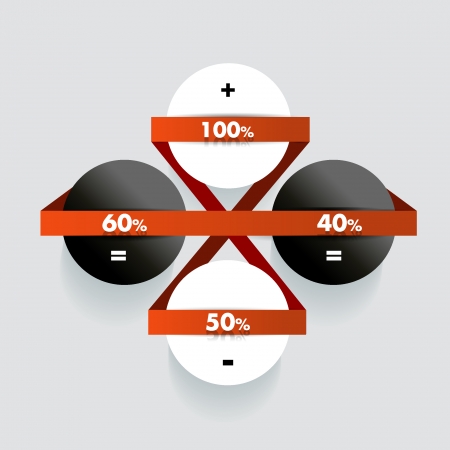 +

100%

60%

=

40%

=

50%

-