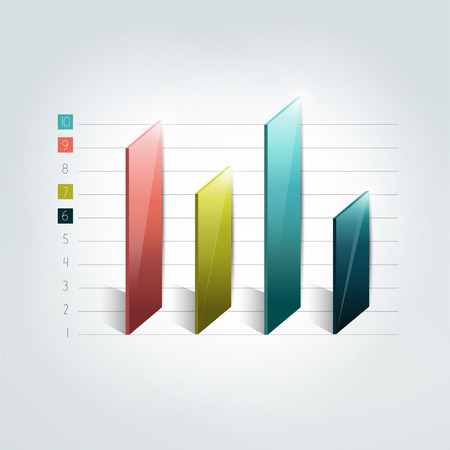 10
9
8
7
6
5
4
3
2
1