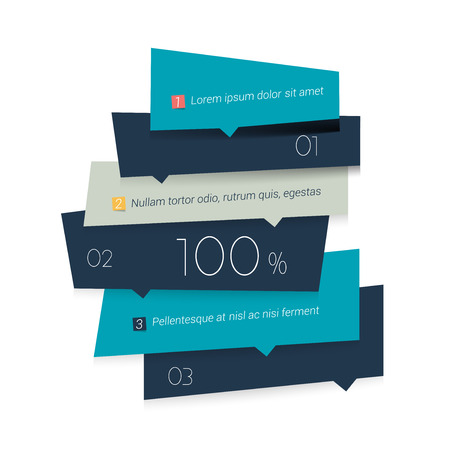 1 Lorem ipsum dolor sit amet

01

2 Nullam tortor odio, rutrum quis, egestas

02

100 %

3 Pellentesque at nisl ac nisi ferment

03