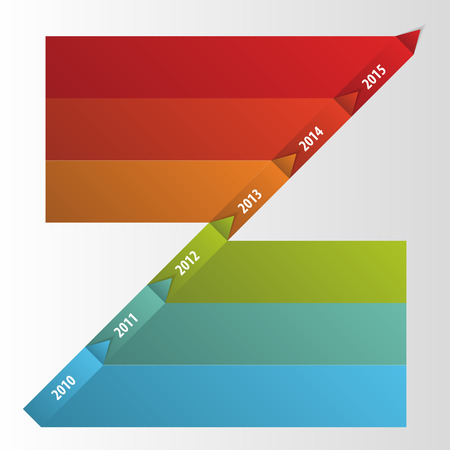 2010
2011
2012
2013
2014
2015