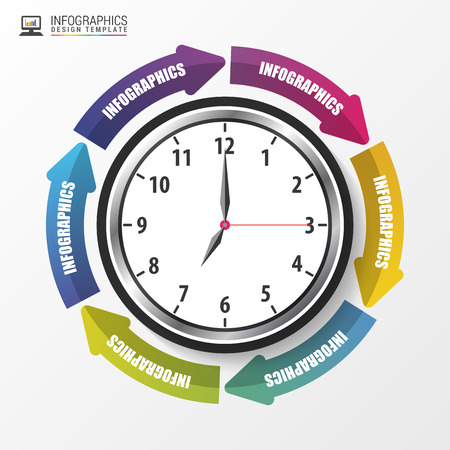 INFOGRAPHICS
DESIGN TEMPLATE

INFOGRAPHICS

INFOGRAPHICS

INFOGRAPHICS

INFOGRAPHICS

INFOGRAPHICS

INFOGRAPHICS

12
1
2
3
4
5
6
7
8
9
10
11