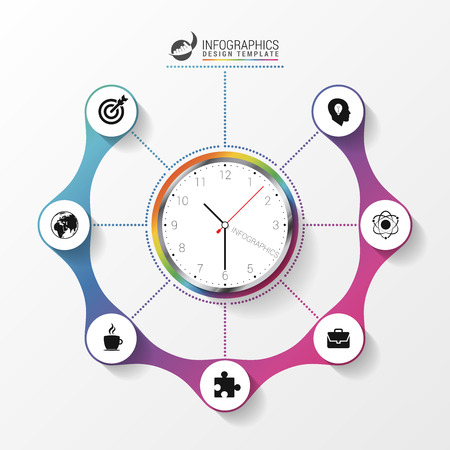 INFOGRAPHICS
DESIGN TEMPLATE

12
1
2
3
4
5
6
7
8
9
10
11
INFOGRAPHICS