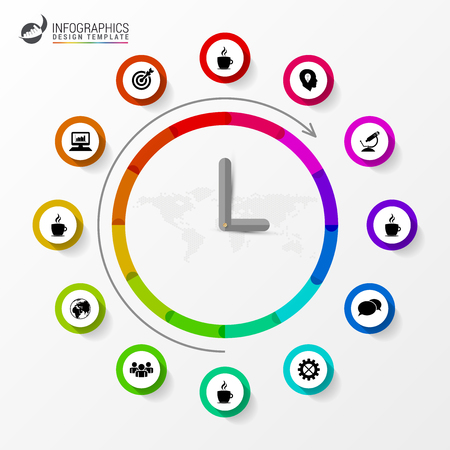 INFOGRAPHICS
DESIGN TEMPLATE