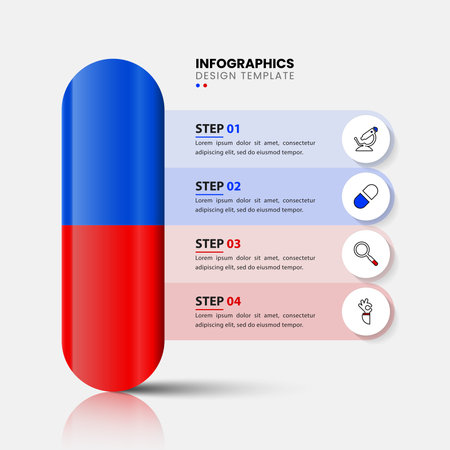 INFOGRAPHICS
DESIGN TEMPLATE

STEP 01
Lorem ipsum dolor sit amet, consectetur adipiscing elit, sed do eiusmod tempor.

STEP 02
Lorem ipsum dolor sit amet, consectetur adipiscing elit, sed do eiusmod tempor.

STEP 03
Lorem ipsum dolor sit amet, consectetur adipiscing elit, sed do eiusmod tempor.

STEP 04
Lorem ipsum dolor sit amet, consectetur adipiscing elit, sed do eiusmod tempor.