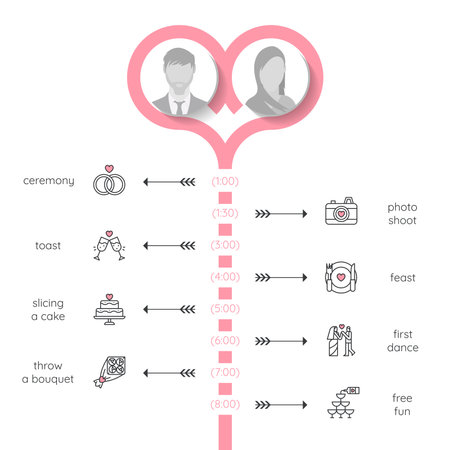 ceremony (1:00)

(1:30) photo shoot

toast (3:00)

(4:00) feast

slicing a cake (5:00)

(6:00) first dance

throw a bouquet (7:00)

(8:00) free fun