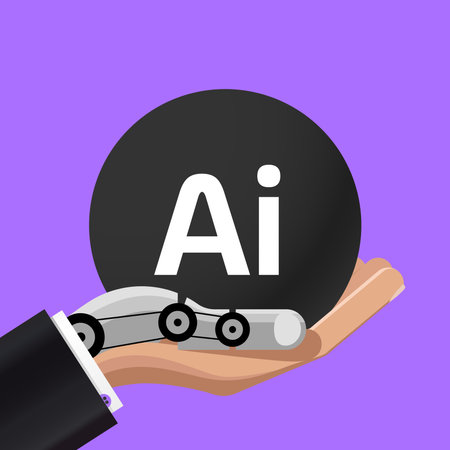 Ai