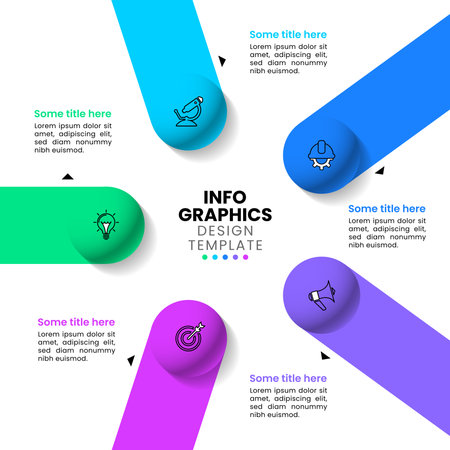 Some title here
Lorem ipsum dolor sit amet, adipiscing elit, sed diam nonummy nibh euismod.

Some title here
Lorem ipsum dolor sit amet, adipiscing elit, sed diam nonummy nibh euismod.

INFO
GRAPHICS
DESIGN
TEMPLATE

Some title here
Lorem ipsum dolor sit amet, adipiscing elit, sed diam nonummy nibh euismod.

Some title here
Lorem ipsum dolor sit amet, adipiscing elit, sed diam nonummy nibh euismod.

Some title here
Lorem ipsum dolor sit amet, adipiscing elit, sed diam nonummy nibh euismod.