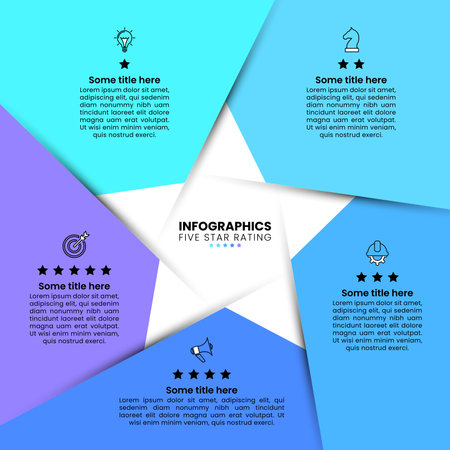 ★

Some title here

Lorem ipsum dolor sit amet, adipiscing elit, qui sedenim diam nonummy nibh uam tincidunt laoreet elit dolore magna uam erat volutpat. Ut wisi enim minim veniam, quis nostrud exerci.

★★

Some title here

Lorem ipsum dolor sit amet, adipiscing elit, qui sedenim diam nonummy nibh uam tincidunt laoreet elit dolore magna uam erat volutpat. Ut wisi enim minim veniam, quis nostrud exerci.

INFOGRAPHICS
FIVE STAR RATING

★★★★★

Some title here

Lorem ipsum dolor sit amet, adipiscing elit, qui sedenim diam nonummy nibh uam tincidunt laoreet elit dolore magna uam erat volutpat. Ut wisi enim minim veniam, quis nostrud exerci.

★★★

Some title here

Lorem ipsum dolor sit amet, adipiscing elit, qui sedenim diam nonummy nibh uam tincidunt laoreet elit dolore magna uam erat volutpat. Ut wisi enim minim veniam, quis nostrud exerci.

★★★★

Some title here

Lorem ipsum dolor sit amet, adipiscing elit, qui sedenim diam nonummy nibh uam tincidunt laoreet elit dolore magna uam erat volutpat. Ut wisi enim minim veniam, quis nostrud exerci.