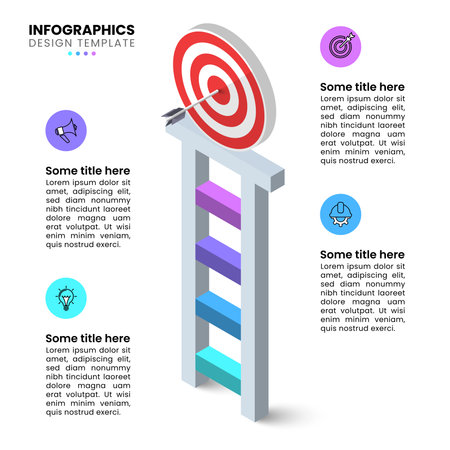 INFOGRAPHICS
DESIGN TEMPLATE

Some title here
Lorem ipsum dolor sit amet, adipiscing elit, sed diam nonummy nibh tincidunt laoreet dolore magna uam erat volutpat. Ut wisi enim minim veniam, quis nostrud exerci.

Some title here
Lorem ipsum dolor sit amet, adipiscing elit, sed diam nonummy nibh tincidunt laoreet dolore magna uam erat volutpat. Ut wisi enim minim veniam, quis nostrud exerci.

Some title here
Lorem ipsum dolor sit amet, adipiscing elit, sed diam nonummy nibh tincidunt laoreet dolore magna uam erat volutpat. Ut wisi enim minim veniam, quis nostrud exerci.

Some title here
Lorem ipsum dolor sit amet, adipiscing elit, sed diam nonummy nibh tincidunt laoreet dolore magna uam erat volutpat. Ut wisi enim minim veniam, quis nostrud exerci.