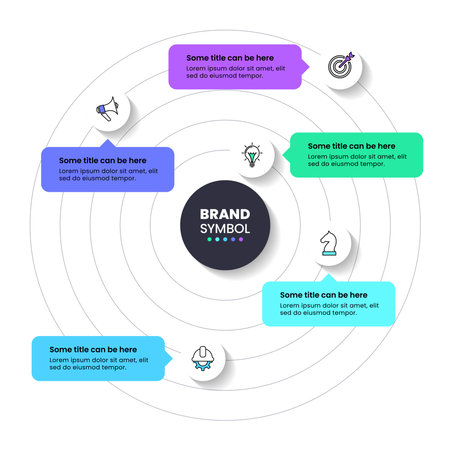 Some title can be here
Lorem ipsum dolor sit amet, elit sed do eiusmod tempor.

Some title can be here
Lorem ipsum dolor sit amet, elit sed do eiusmod tempor.

Some title can be here
Lorem ipsum dolor sit amet, elit sed do eiusmod tempor.

BRAND
SYMBOL

Some title can be here
Lorem ipsum dolor sit amet, elit sed do eiusmod tempor.

Some title can be here
Lorem ipsum dolor sit amet, elit sed do eiusmod tempor.