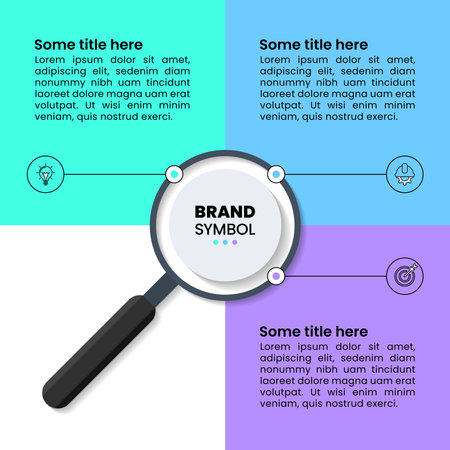 Some title here
Lorem ipsum dolor sit amet, adipiscing elit, sedenim diam nonummy nibh uam tincidunt laoreet dolore magna uam erat volutpat. Ut wisi enim minim veniam, quis nostrud exerci.

Some title here
Lorem ipsum dolor sit amet, adipiscing elit, sedenim diam nonummy nibh uam tincidunt laoreet dolore magna uam erat volutpat. Ut wisi enim minim veniam, quis nostrud exerci.

BRAND
SYMBOL

Some title here
Lorem ipsum dolor sit amet, adipiscing elit, sedenim diam nonummy nibh uam tincidunt laoreet dolore magna uam erat volutpat. Ut wisi enim minim veniam, quis nostrud exerci.