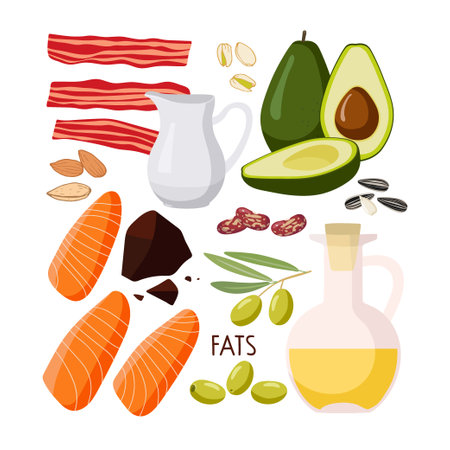 FATS