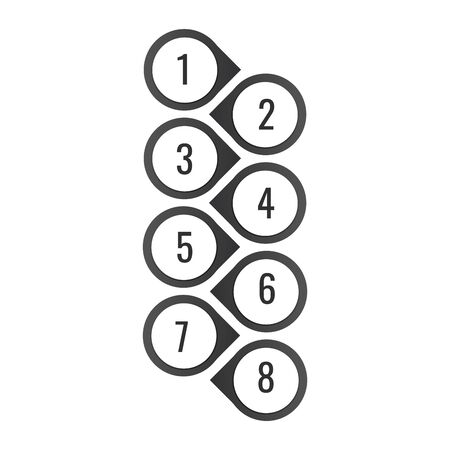 1
2
3
4
5
6
7
8