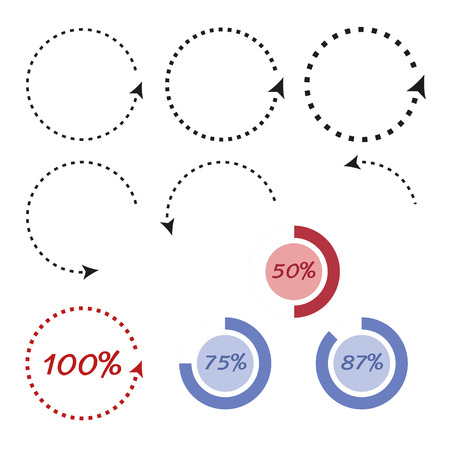 50%

100%

75%

87%