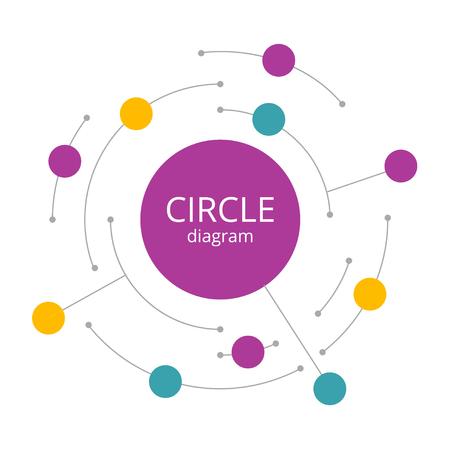 CIRCLE
diagram