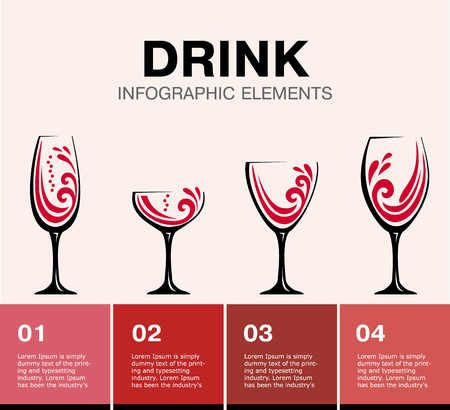 DRINK
INFOGRAPHIC ELEMENTS

01
Lorem Ipsum is simply dummy text of the printing and typesetting industry. Lorem Ipsum has been the industry's

02
Lorem Ipsum is simply dummy text of the printing and typesetting industry. Lorem Ipsum has been the industry's

03
Lorem Ipsum is simply dummy text of the printing and typesetting industry. Lorem Ipsum has been the industry's

04
Lorem Ipsum is simply dummy text of the printing and typesetting industry. Lorem Ipsum has been the industry's