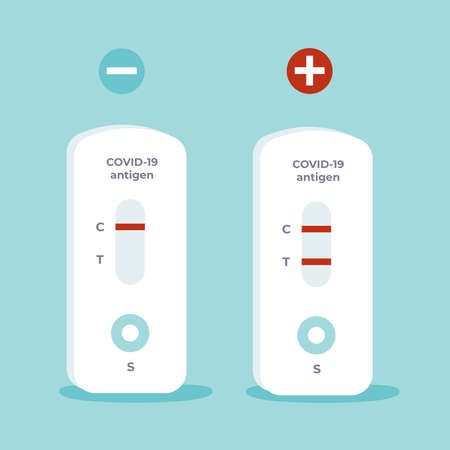 COVID-19
antigen

C

T

S

COVID-19
antigen

C

T

S