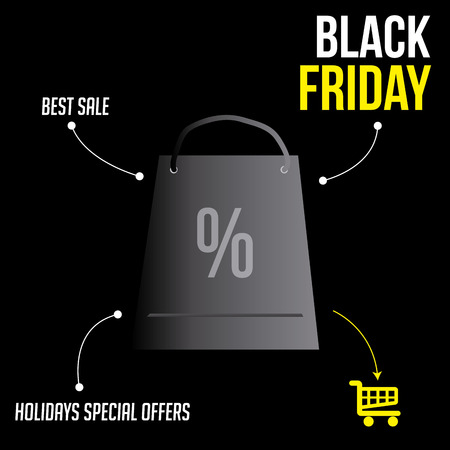 BLACK FRIDAY

BEST SALE

%

HOLIDAYS SPECIAL OFFERS