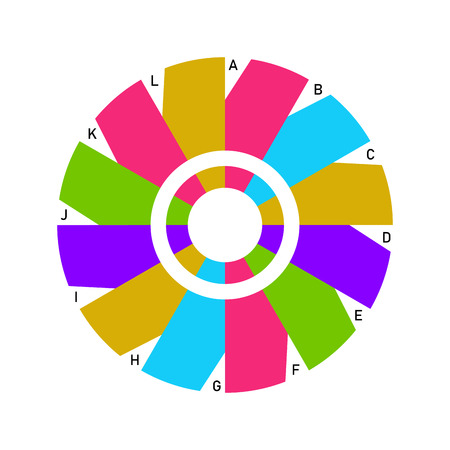 A
B
C
D
E
F
G
H
I
J
K
L