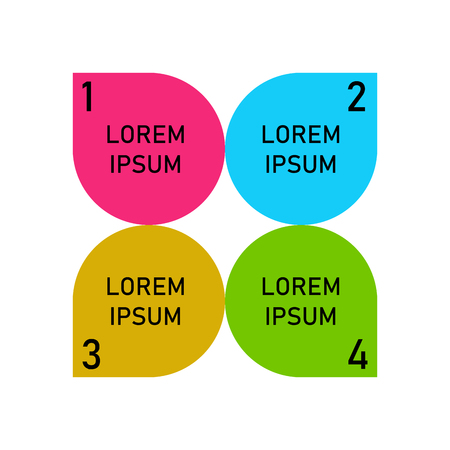 1
LOREM
IPSUM

2
LOREM
IPSUM

LOREM
IPSUM
3

LOREM
IPSUM
4