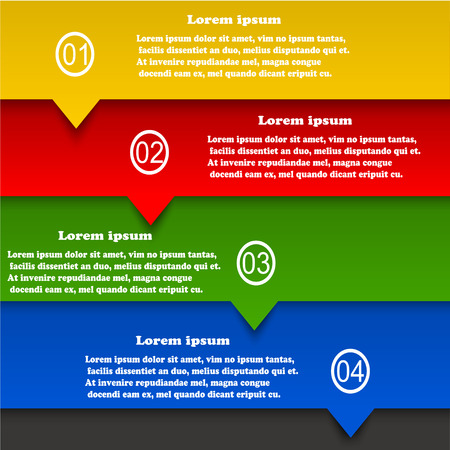 Lorem ipsum

01

Lorem ipsum dolor sit amet, vim no ipsum tantas, facilis dissentiet an duo, melius disputando qui et. At invenire repudiandae mel, magna congue docendi eam ex, mel quando dicant eripuit cu.

Lorem ipsum

02

Lorem ipsum dolor sit amet, vim no ipsum tantas, facilis dissentiet an duo, melius disputando qui et. At invenire repudiandae mel, magna congue docendi eam ex, mel quando dicant eripuit cu.

Lorem ipsum

Lorem ipsum dolor sit amet, vim no ipsum tantas, facilis dissentiet an duo, melius disputando qui et. At invenire repudiandae mel, magna congue docendi eam ex, mel quando dicant eripuit cu.

03

Lorem ipsum

Lorem ipsum dolor sit amet, vim no ipsum tantas, facilis dissentiet an duo, melius disputando qui et. At invenire repudiandae mel, magna congue docendi eam ex, mel quando dicant eripuit cu.

04