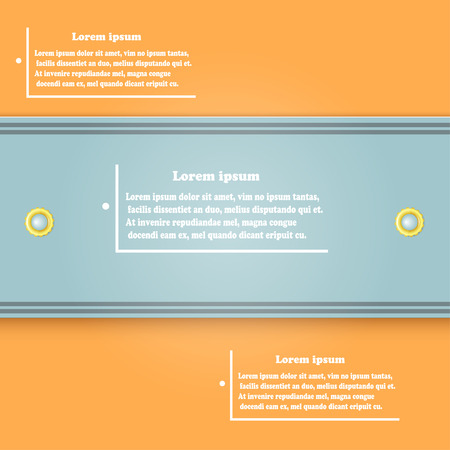 Lorem ipsum

Lorem ipsum dolor sit amet, vim no ipsum tantas, facilis dissentiet an duo, melius disputando qui et. At invenire repudiandae mel, magna congue docendi eam ex, mel quando dicant eripuit cu.

Lorem ipsum

Lorem ipsum dolor sit amet, vim no ipsum tantas, facilis dissentiet an duo, melius disputando qui et. At invenire repudiandae mel, magna congue docendi eam ex, mel quando dicant eripuit cu.

Lorem ipsum

Lorem ipsum dolor sit amet, vim no ipsum tantas, facilis dissentiet an duo, melius disputando qui et. At invenire repudiandae mel, magna congue docendi eam ex, mel quando dicant eripuit cu.