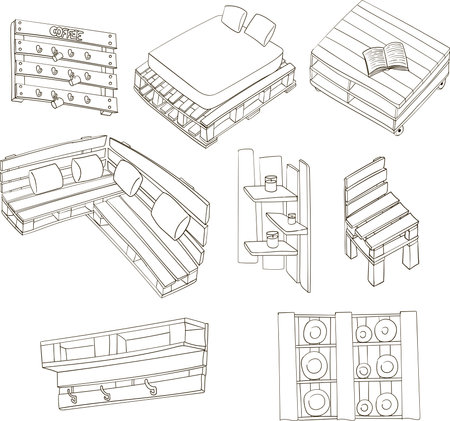 COFFEE