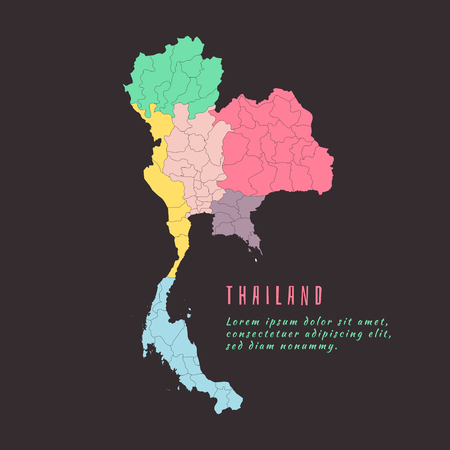 THAILAND

Lorem ipsum dolor sit amet, consectetuer adipiscing elit, sed diam nonummy.