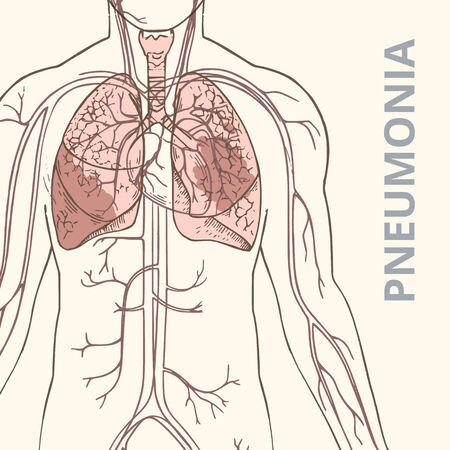 PNEUMONIA