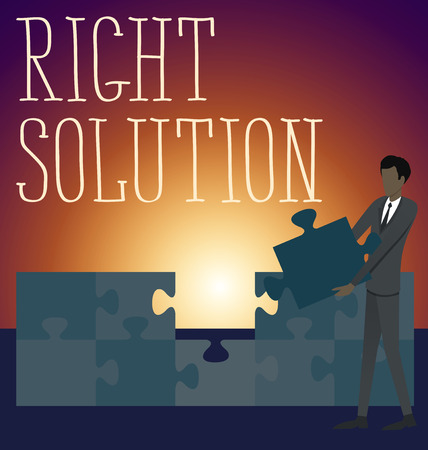 RIGHT SOLUTION