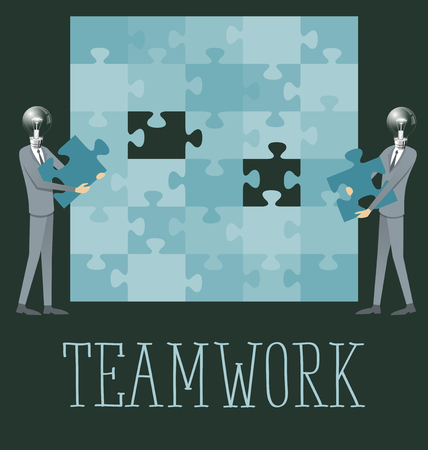 TEAMWORK