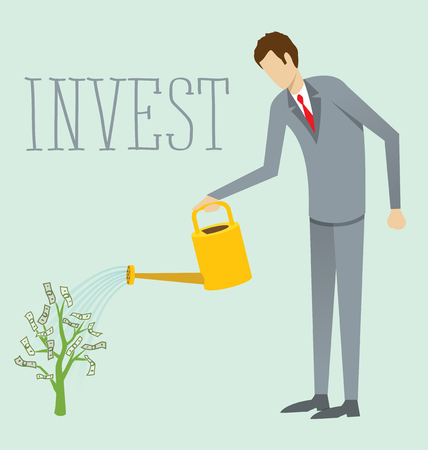 INVEST