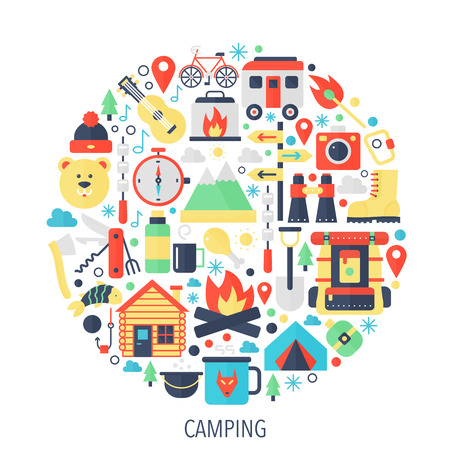 CAMPING