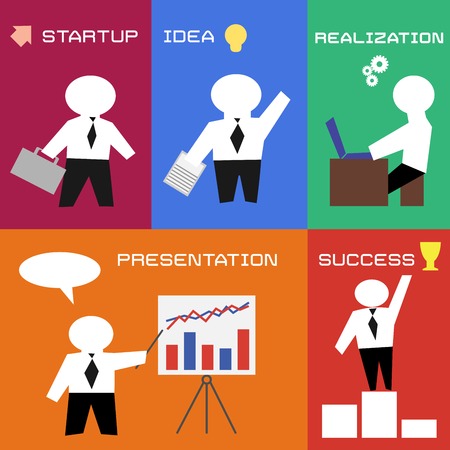 STARTUP

IDEA

REALIZATION

PRESENTATION

SUCCESS