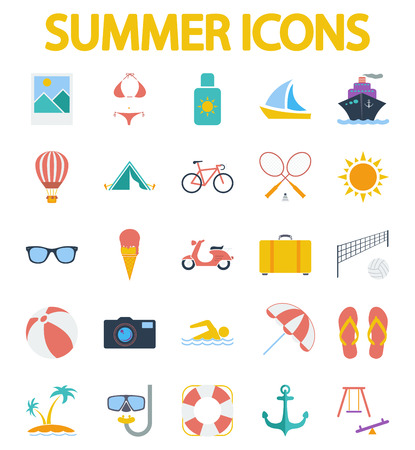 SUMMER ICONS