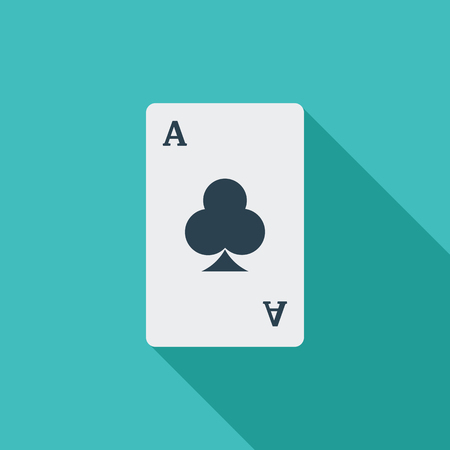 A

A